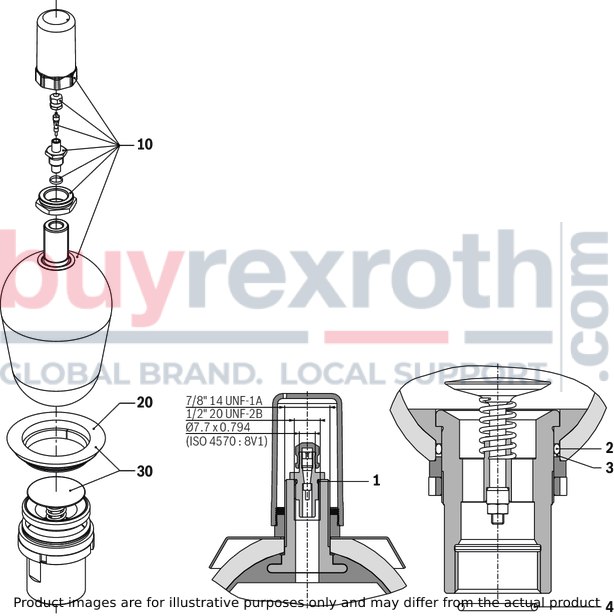 10

buyrexroth.com
GLOBAL BRAND. LOCAL SUPPORT

20

30

7/8" 14 UNF-1A
1/2" 20 UNF-2B
Ø7.7 x 0.794
(ISO 4570 : 8V1)

1

2

3

4

Product images are for illustrative purposes only and may differ from the actual product